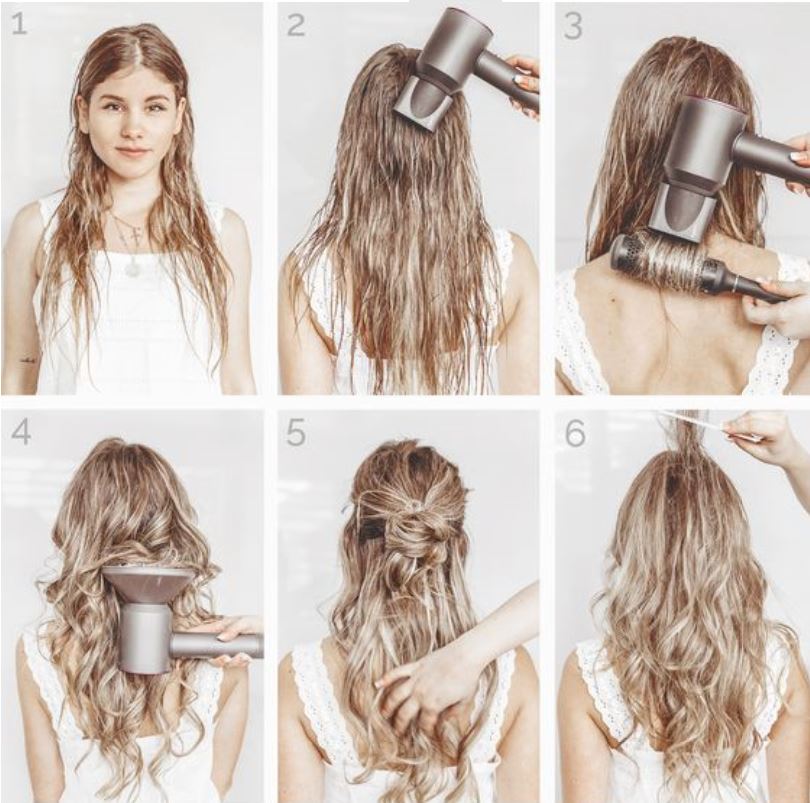 1
2
3
4
5
6